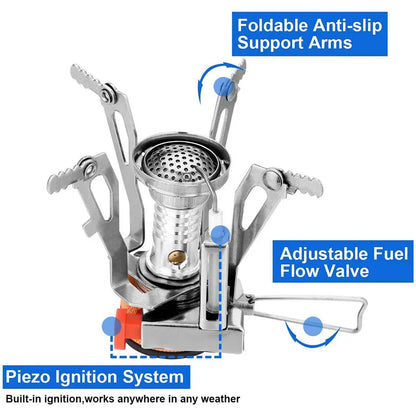 Foldable Anti-slip Support Arms

Adjustable Fuel Flow Valve

Piezo Ignition System

Built-in ignition,works anywhere in any weather