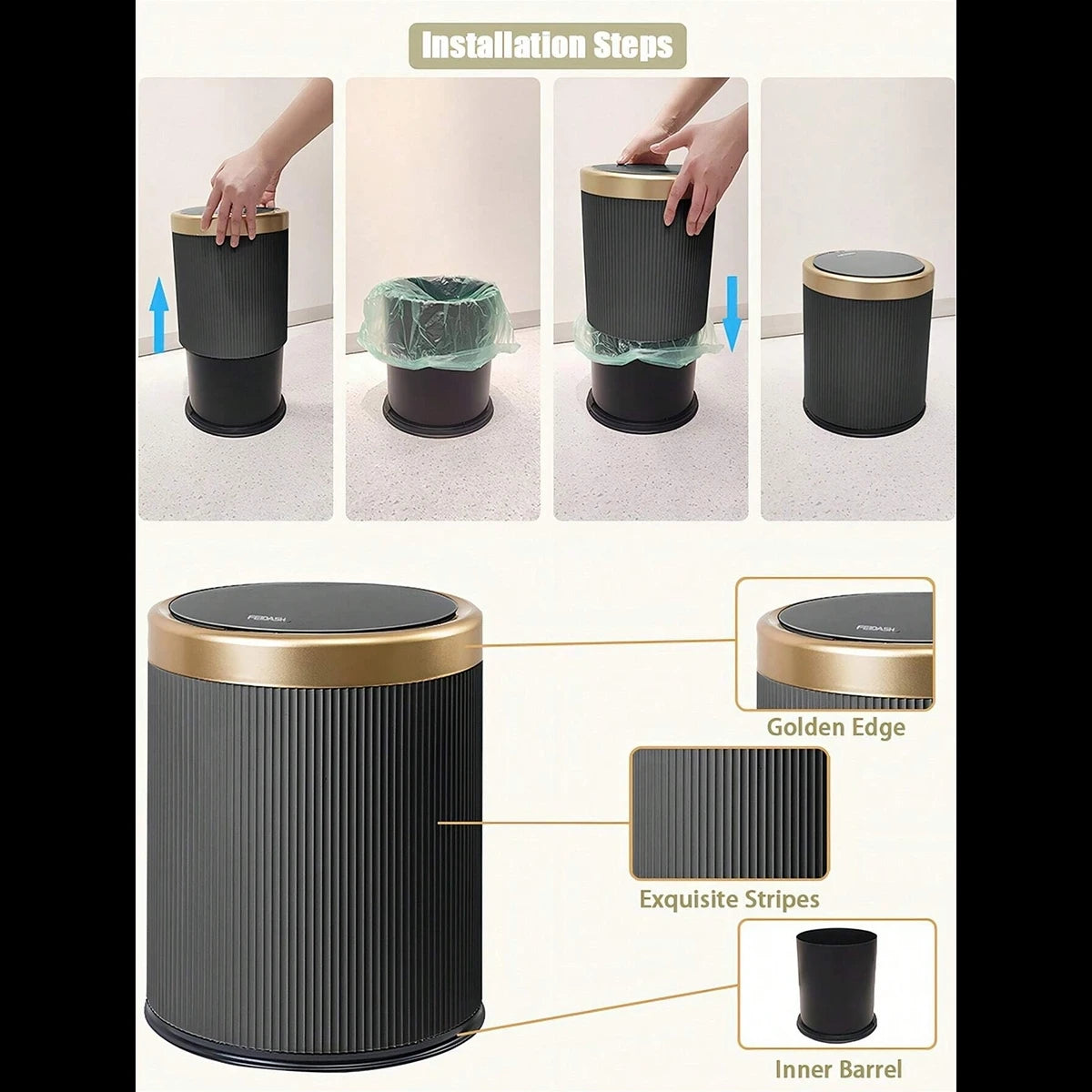 Installation Steps

FEIDASH

FEIDASH

Golden Edge

Exquisite Stripes

Inner Barrel